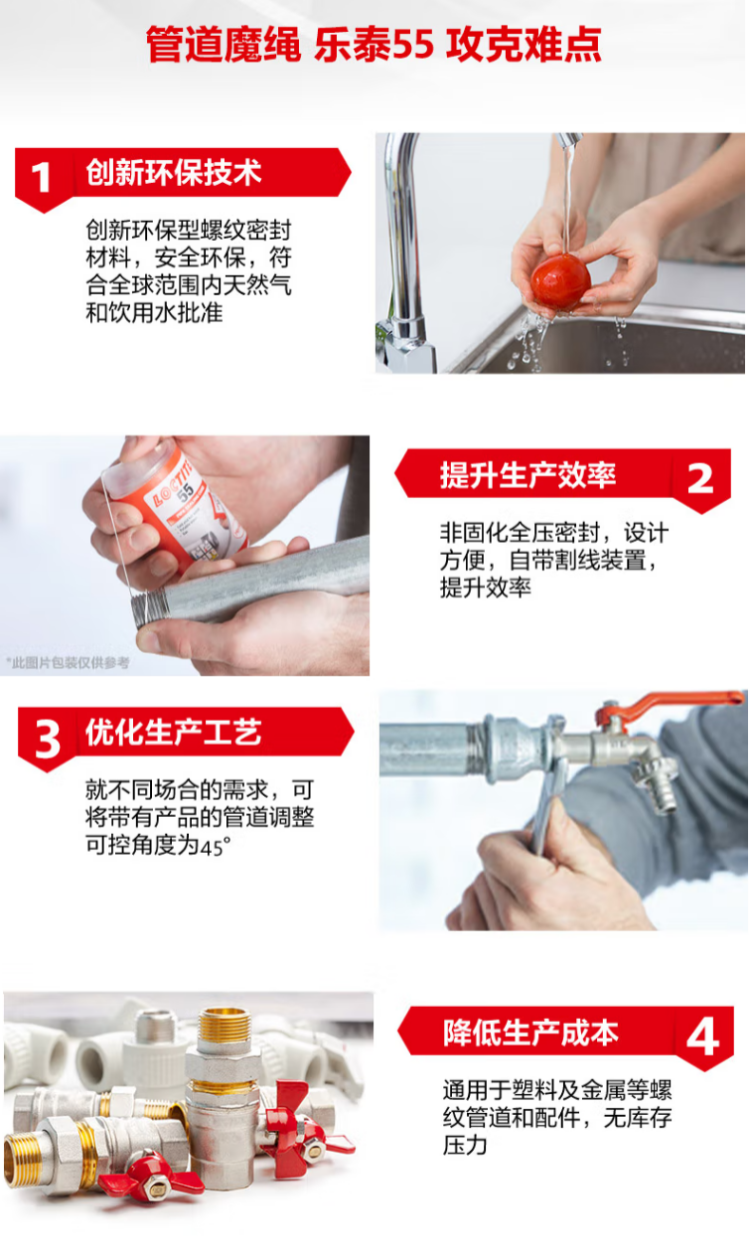 管道魔绳 乐泰55 攻克难点

1 创新环保技术

创新环保型螺纹密封材料，安全环保，符合全球范围内天然气和饮用水批准

LOCTITE 55

*此图片包装仅供参考

提升生产效率 2

非固化全压密封，设计方便，自带割线装置，提升效率

3 优化生产工艺

就不同场合的需求，可将带有产品的管道调整可控角度为45°

降低生产成本 4

通用于塑料及金属等螺纹管道和配件，无库存压力